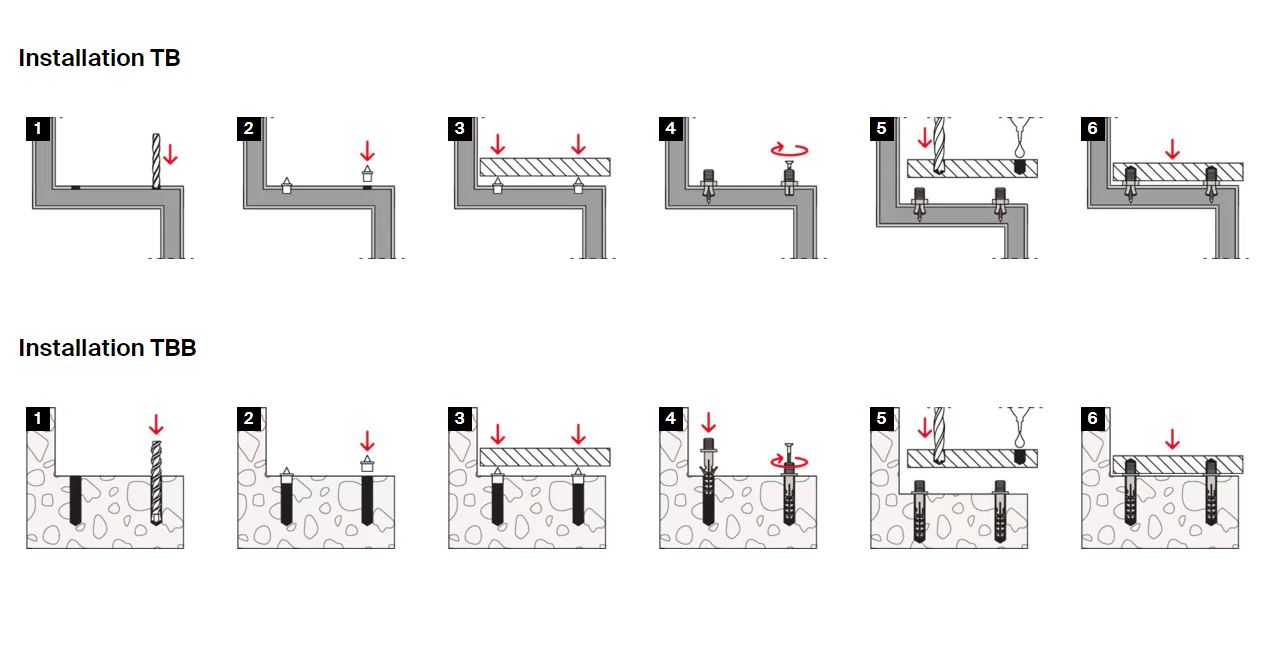 Installation TB

1

2

3

4

5

6

Installation TBB

1

2

3

4

5

6