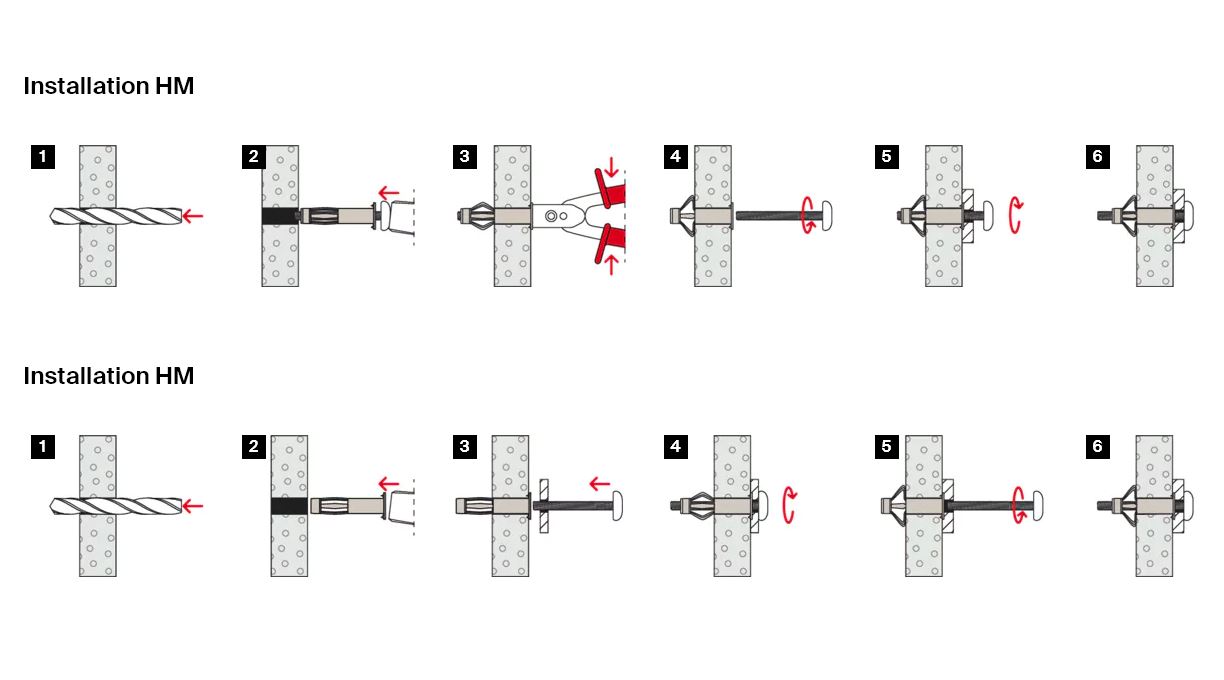 Installation HM

1

2

3

4

5

6

Installation HM

1

2

3

4

5

6